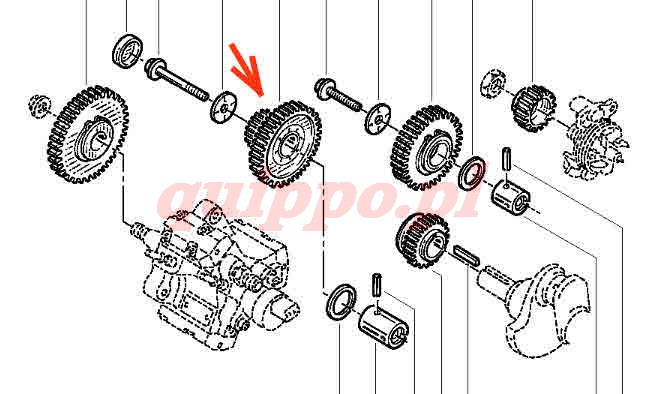 guppo.pl