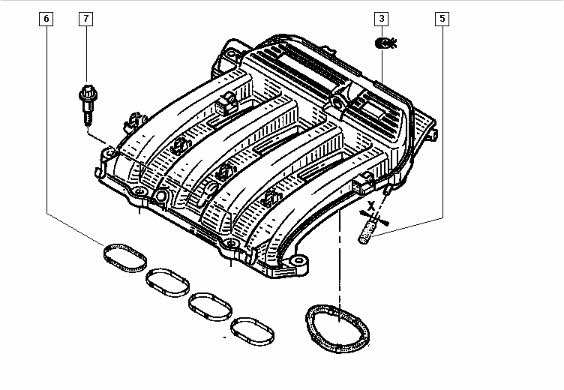 6
7
3
5
X